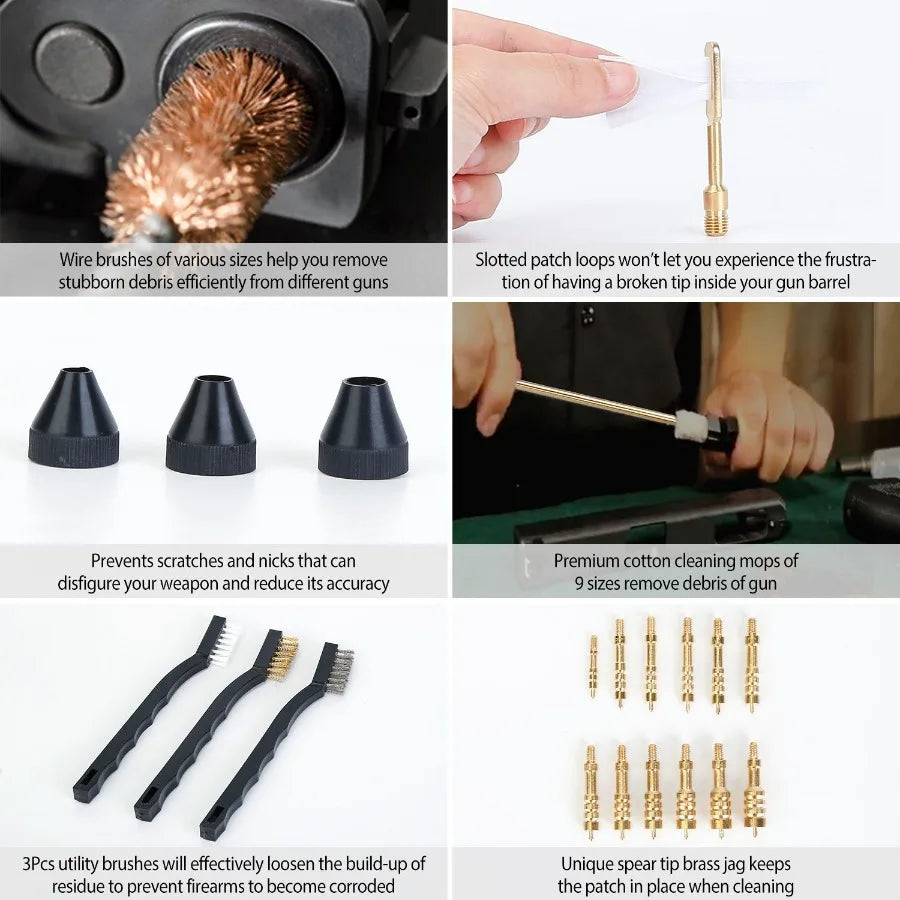 Wire brushes of various sizes help you remove stubborn debris efficiently from different guns

Slotted patch loops won't let you experience the frustration of having a broken tip inside your gun barrel

Prevents scratches and nicks that can disfigure your weapon and reduce its accuracy

Premium cotton cleaning mops of 9 sizes remove debris of gun

3Pcs utility brushes will effectively loosen the build-up of residue to prevent firearms to become corroded

Unique spear tip brass jag keeps the patch in place when cleaning